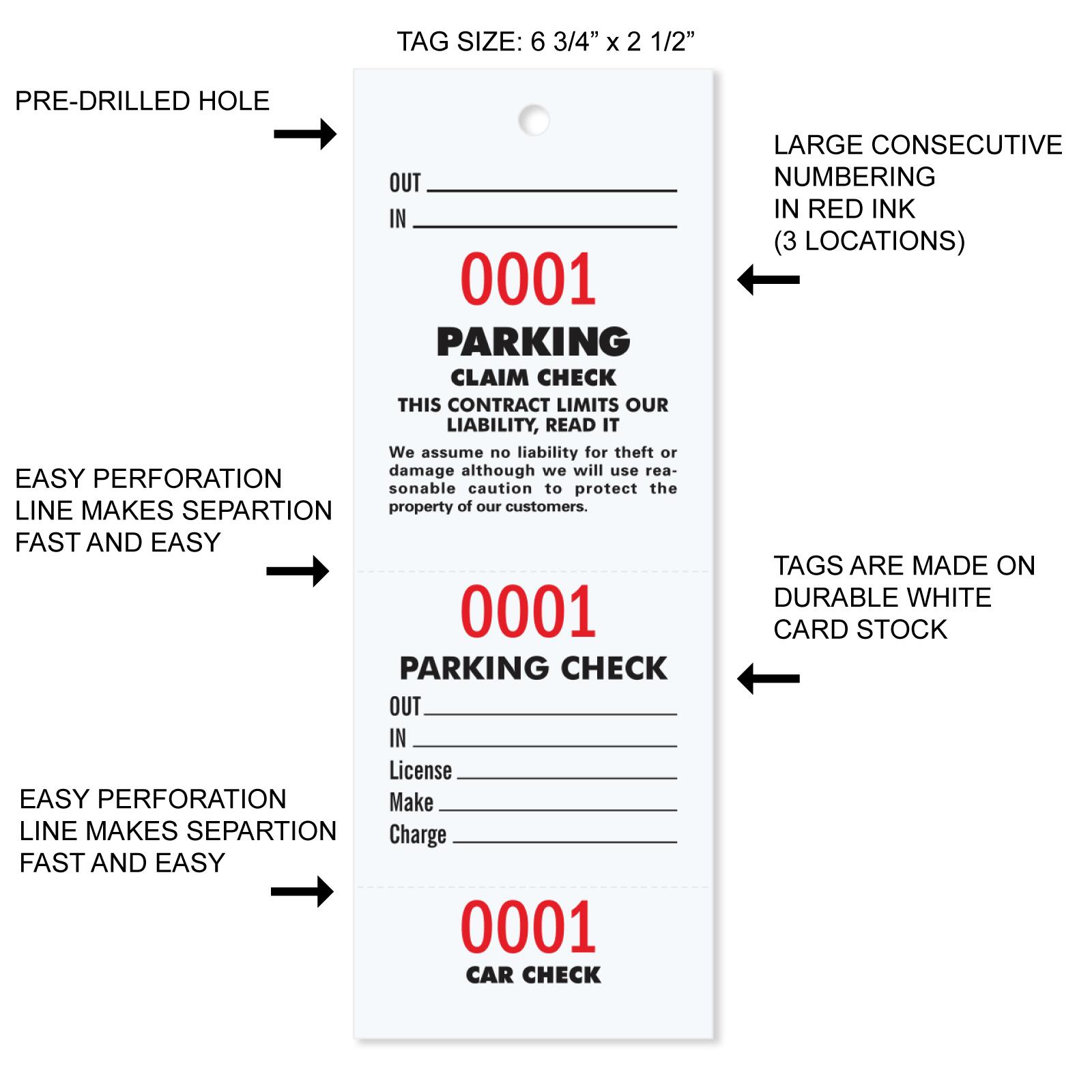 TAG SIZE: 6 3/4” x 2 1/2”

PRE-DRILLED HOLE

LARGE CONSECUTIVE NUMBERING IN RED INK (3 LOCATIONS)

OUT
IN

0001

PARKING
CLAIM CHECK
THIS CONTRACT LIMITS OUR LIABILITY, READ IT

We assume no liability for theft or damage although we will use reasonable caution to protect the property of our customers.

EASY PERFORATION LINE MAKES SEPARTION FAST AND EASY

TAGS ARE MADE ON DURABLE WHITE CARD STOCK

0001

PARKING CHECK

OUT
IN
License
Make
Charge

EASY PERFORATION LINE MAKES SEPARTION FAST AND EASY

0001
CAR CHECK